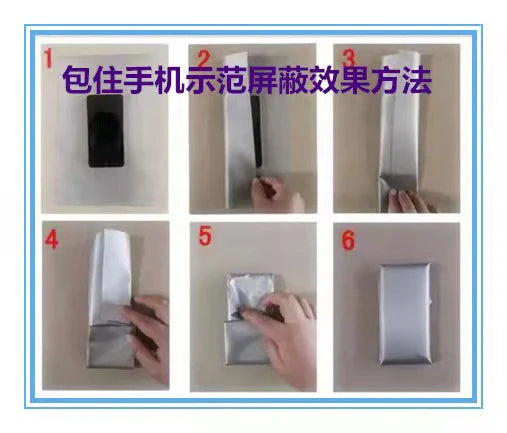 1

2

3

包住手机示范屏蔽效果方法

4

5

6